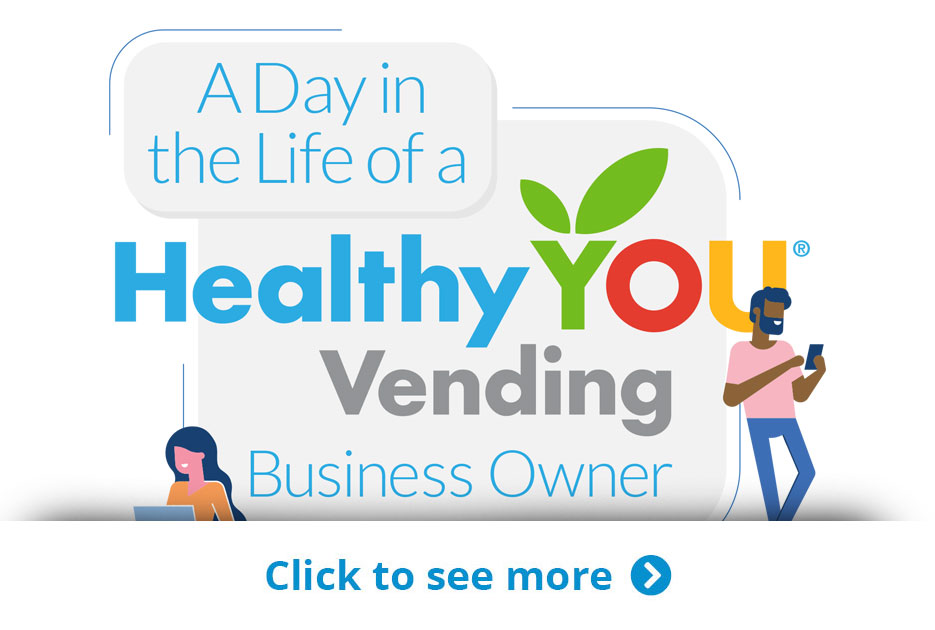 A Day in the Life of a

HealthyYOU®
Vending
Business Owner

Click to see more